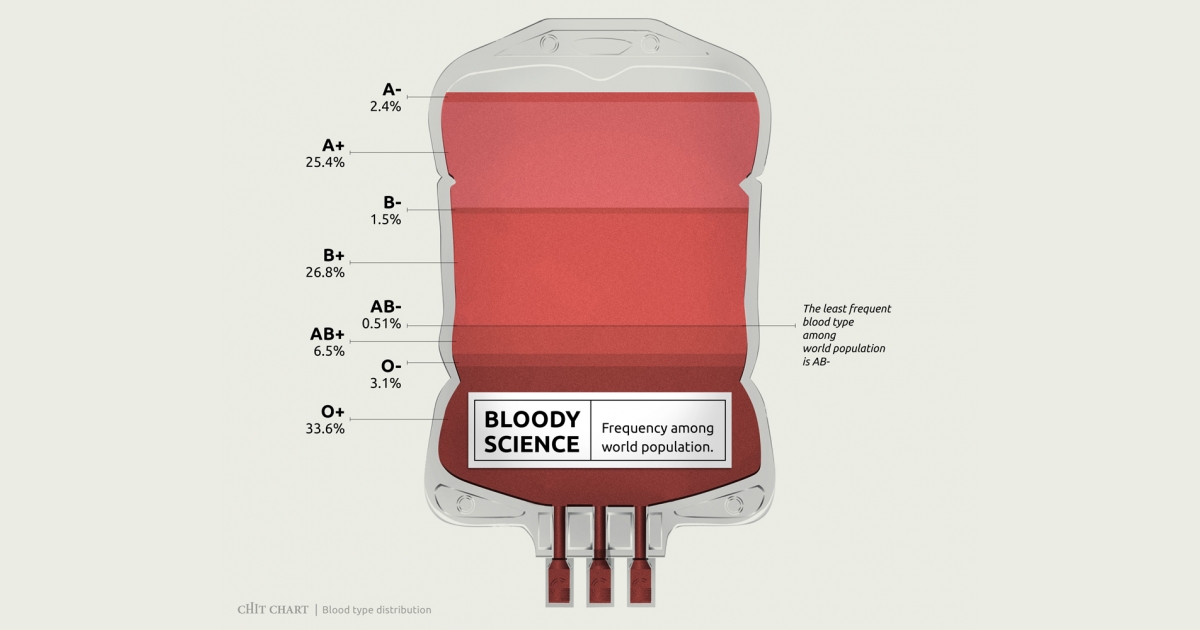 A-
2.4%

A+
25.4%

B-
1.5%

B+
26.8%

AB-
0.51%

AB+
6.5%

O-
3.1%

O+
33.6%

The least frequent blood type among world population is AB-

BLOODY SCIENCE

Frequency among world population.

CHIT CHART | Blood type distribution